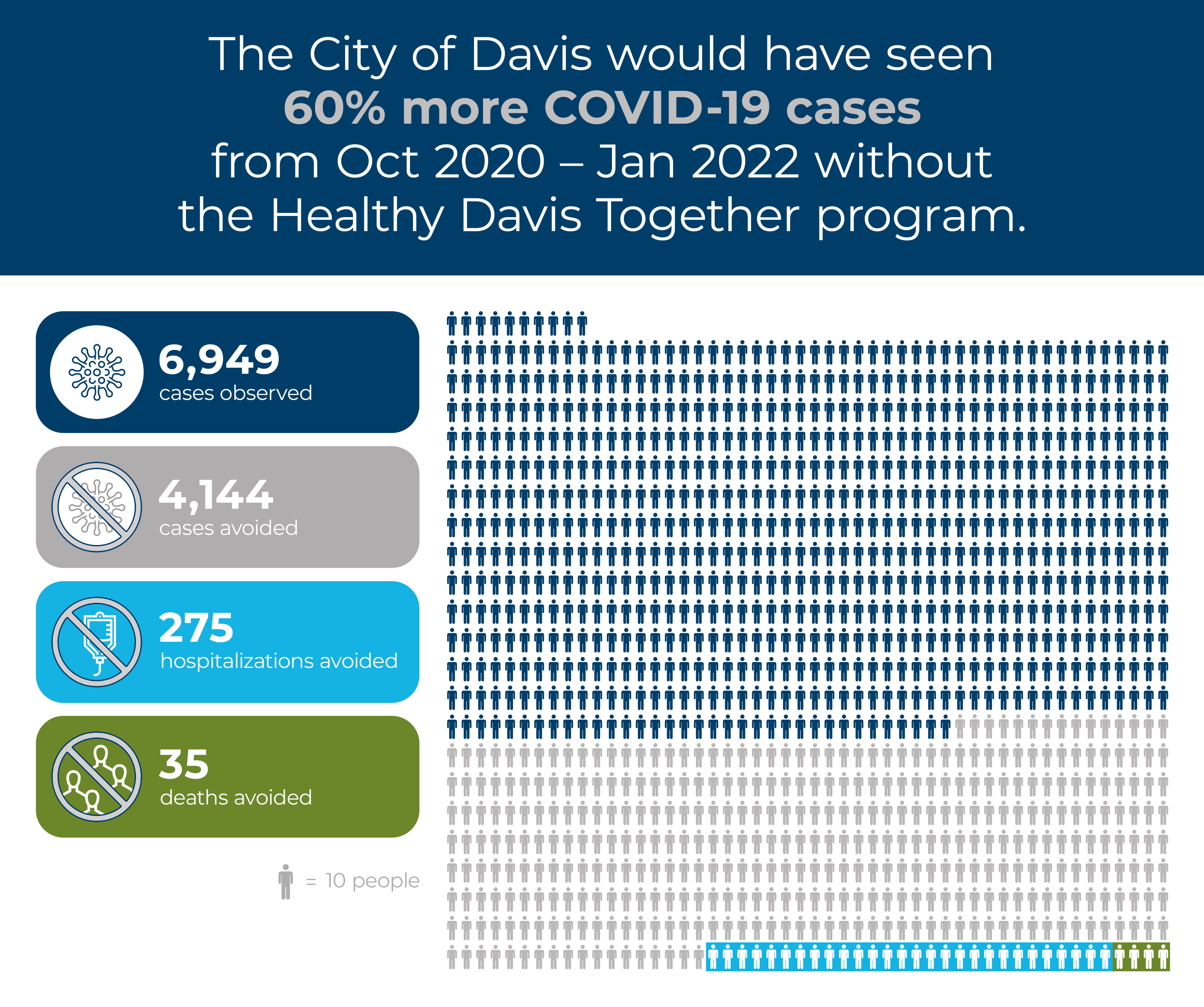 The City of Davis would have seen
60% more COVID-19 cases
from Oct 2020 – Jan 2022 without
the Healthy Davis Together program.

6,949
cases observed

4,144
cases avoided

275
hospitalizations avoided

35
deaths avoided

= 10 people